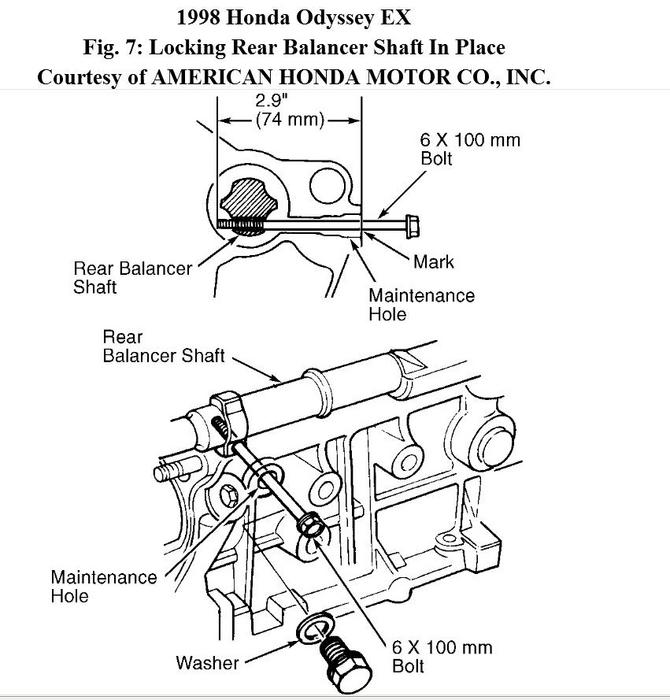 1998 Honda Odyssey EX
Fig. 7: Locking Rear Balancer Shaft In Place
Courtesy of AMERICAN HONDA MOTOR CO., INC.

2.9"
(74 mm)

6 X 100 mm
Bolt

Rear Balancer
Shaft

Mark

Maintenance
Hole

Rear
Balancer Shaft

Maintenance
Hole

Washer

6 X 100 mm
Bolt