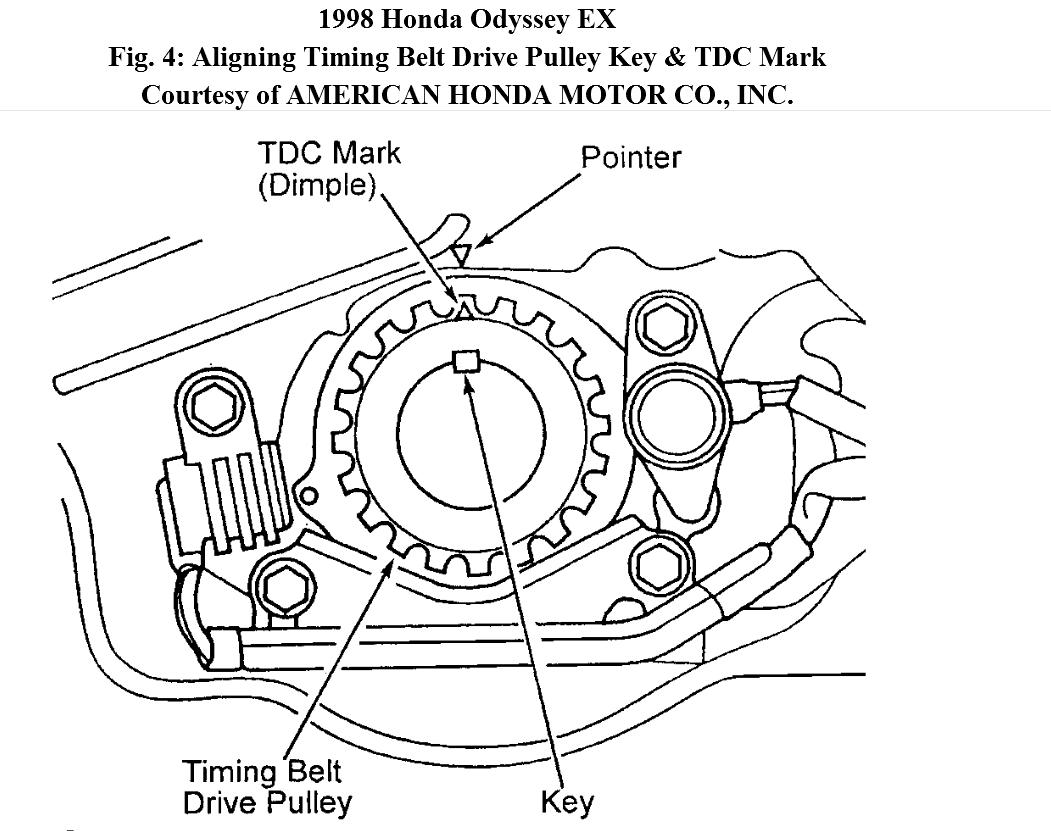 1998 Honda Odyssey EX
Fig. 4: Aligning Timing Belt Drive Pulley Key & TDC Mark
Courtesy of AMERICAN HONDA MOTOR CO., INC.

TDC Mark
(Dimple)

Pointer

Timing Belt
Drive Pulley

Key