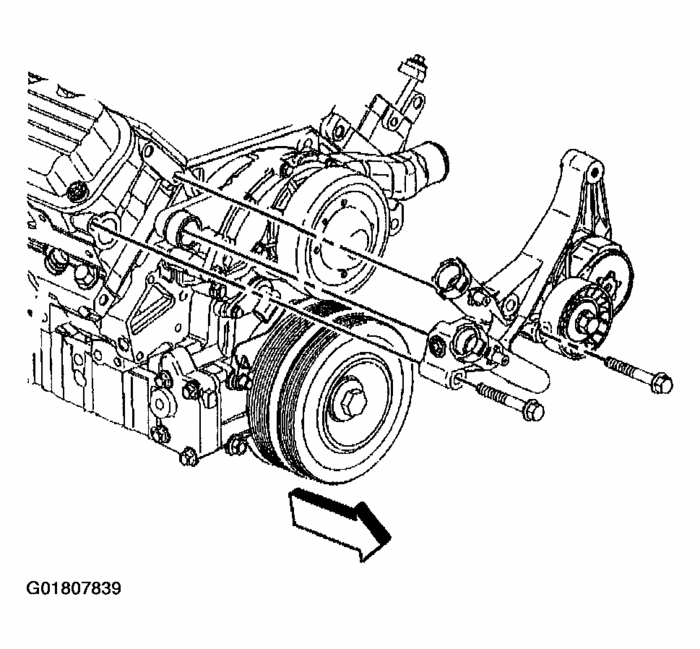 G01807839