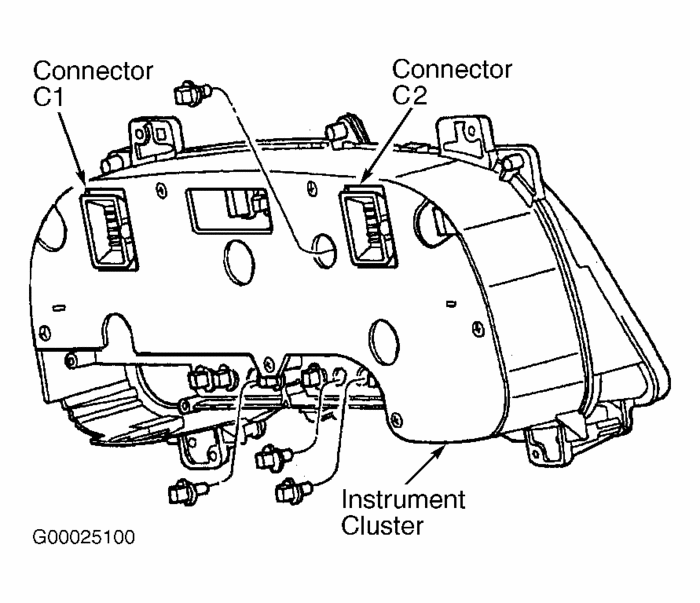 Connector C1

Connector C2

Instrument Cluster

G00025100