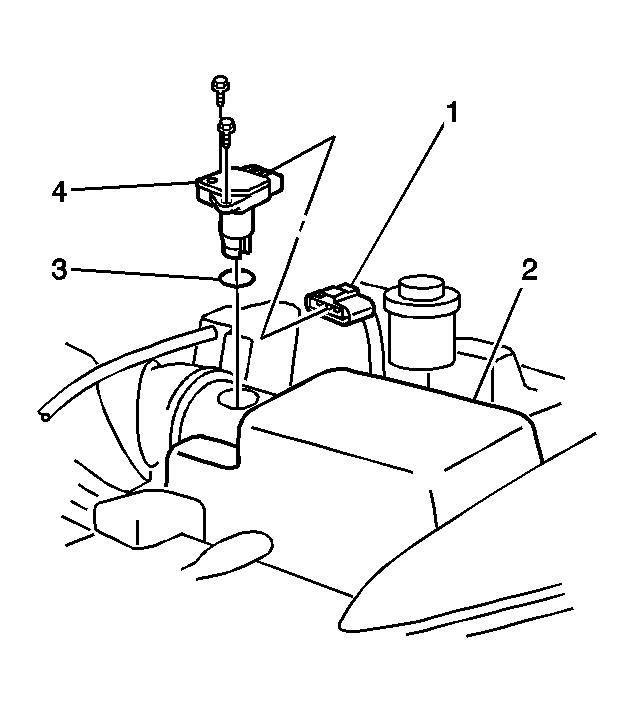 1
4
3
2