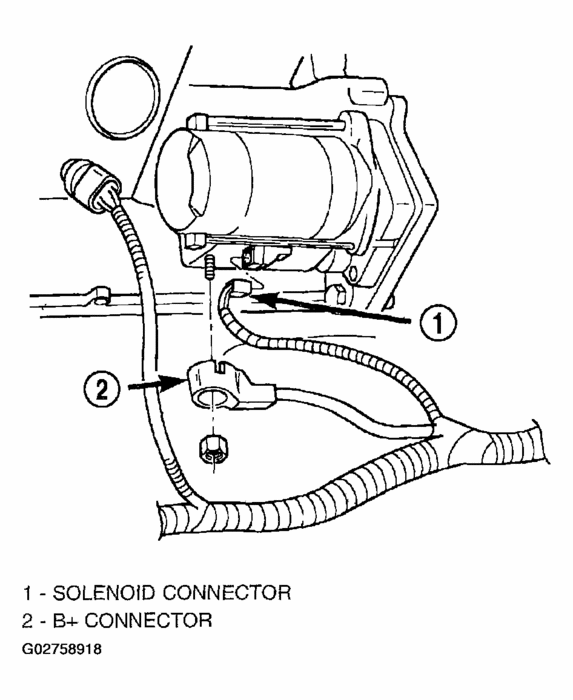 1

2

1 - SOLENOID CONNECTOR
2 - B+ CONNECTOR
G02758918