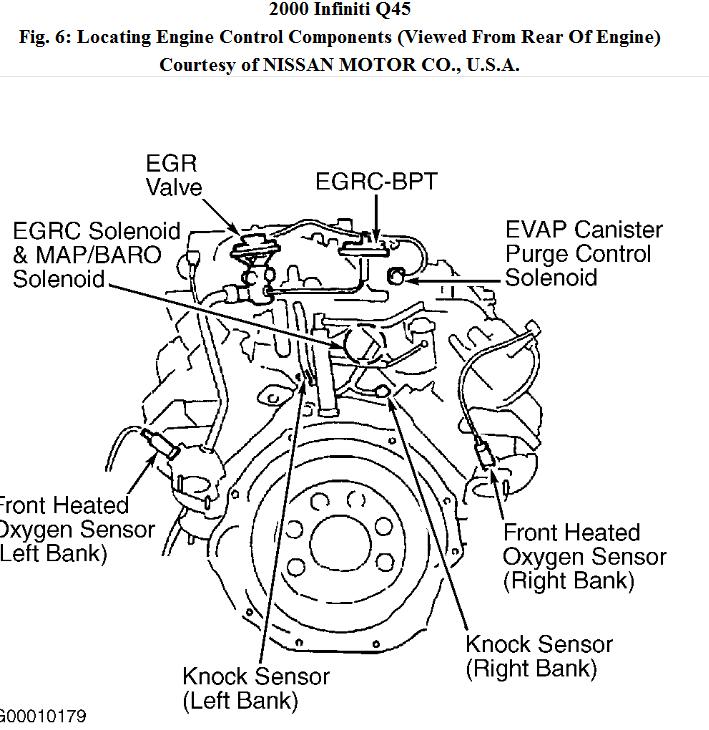 2000 Infiniti Q45
Fig. 6: Locating Engine Control Components (Viewed From Rear Of Engine)
Courtesy of NISSAN MOTOR CO., U.S.A.

EGR Valve

EGRC-BPT

EGRC Solenoid & MAP/BARO Solenoid

EVAP Canister Purge Control Solenoid

Front Heated Oxygen Sensor (Left Bank)

Front Heated Oxygen Sensor (Right Bank)

Knock Sensor (Right Bank)

Knock Sensor (Left Bank)

G00010179