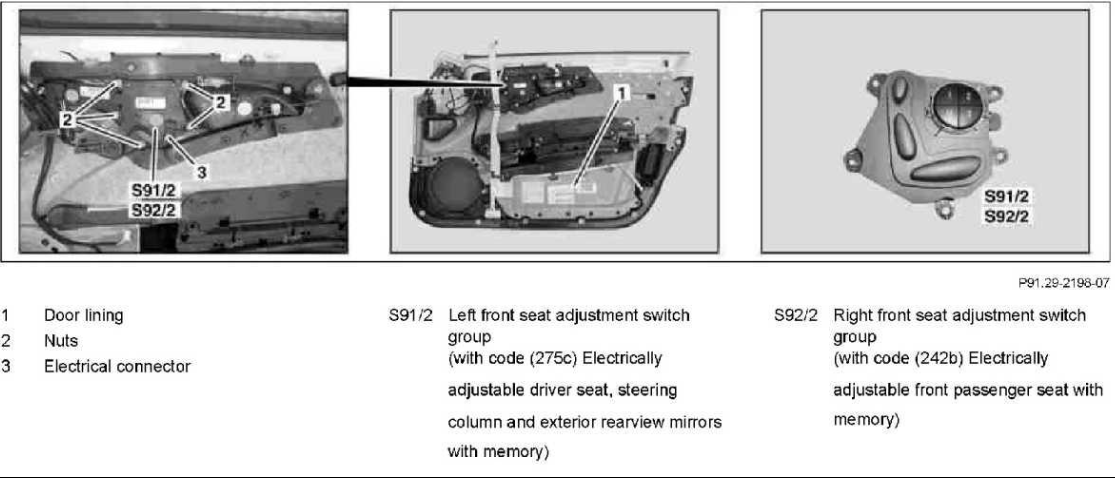 2

2

3

S91/2
S92/2

1

S91/2
S92/2

P91.29-2196-07

1 Door lining
2 Nuts
3 Electrical connector

S91/2 Left front seat adjustment switch group (with code (275c) Electrically adjustable driver seat, steering column and exterior rearview mirrors with memory)

S92/2 Right front seat adjustment switch group (with code (242b) Electrically adjustable front passenger seat with memory)