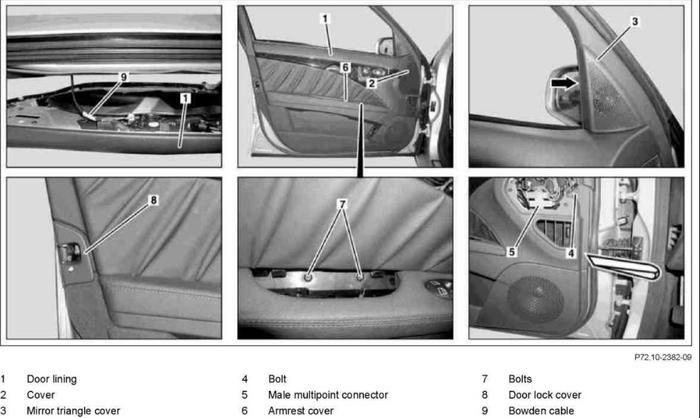 9
1
1
6
2
3
8
7
5
4

P72.10-2382-09

1 Door lining
2 Cover
3 Mirror triangle cover

4 Bolt
5 Male multipoint connector
6 Armrest cover

7 Bolts
8 Door lock cover
9 Bowden cable