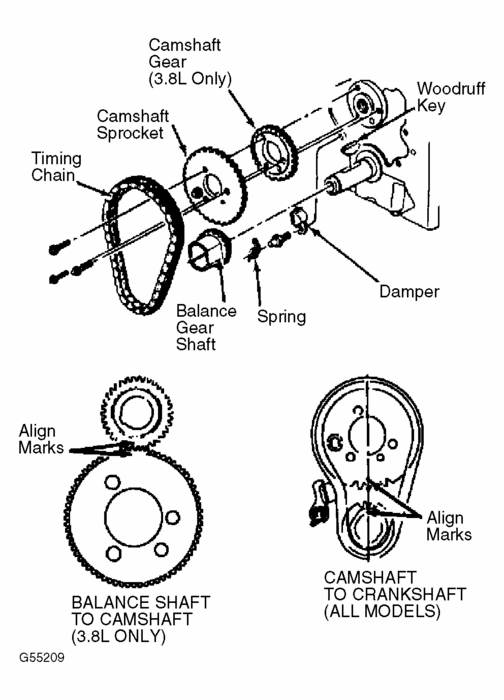 Camshaft Gear (3.8L Only)

Woodruff Key

Camshaft Sprocket

Timing Chain

Damper

Balance Gear Shaft

Spring

Align Marks

Align Marks

BALANCE SHAFT TO CAMSHAFT (3.8L ONLY)

CAMSHAFT TO CRANKSHAFT (ALL MODELS)

G55209