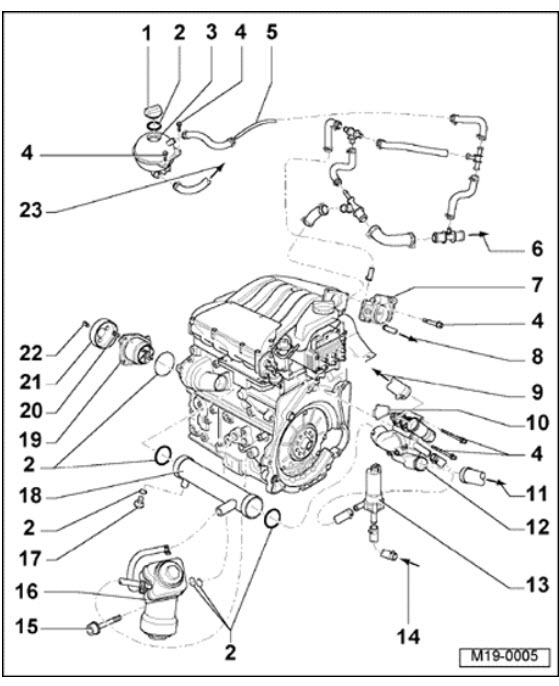 1
2
3
4
5
4
23
6
7
4
8
9
10
4
11
12
13
14
22
21
20
19
2
18
2
17
16
15
2
M19-0005