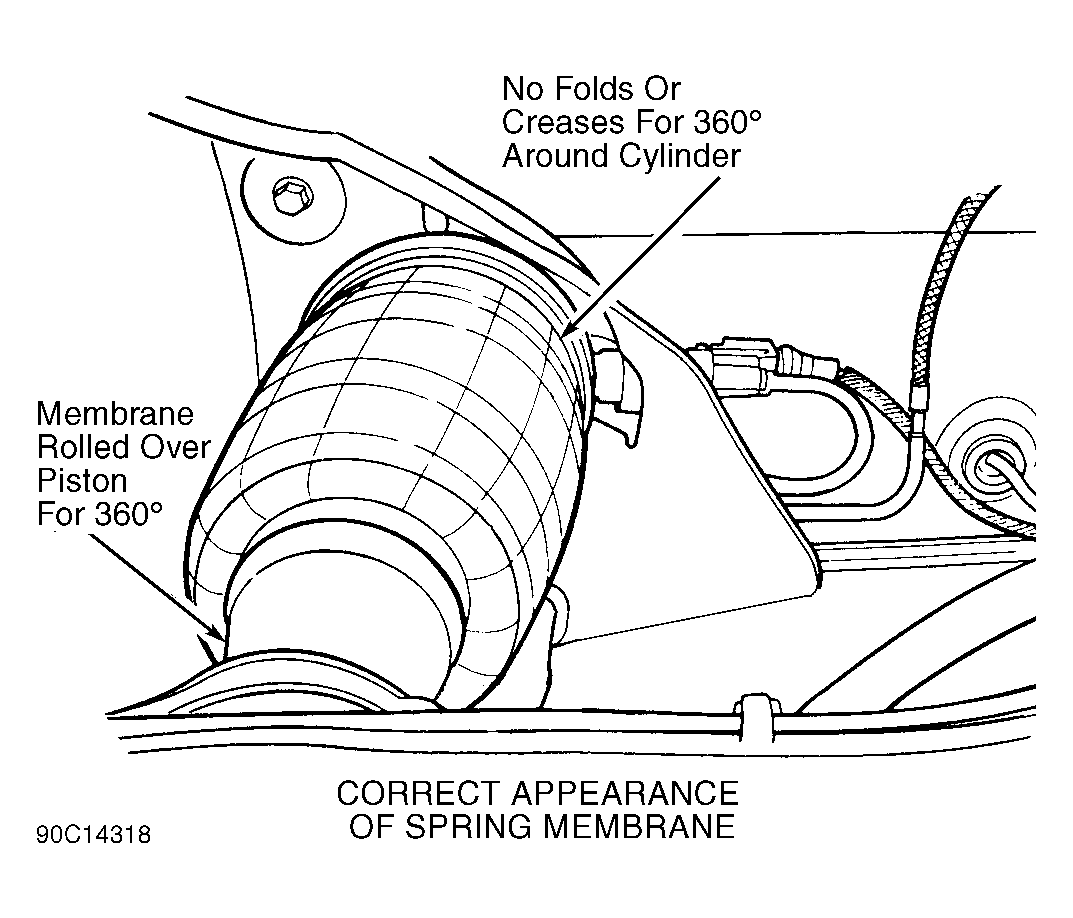 No Folds Or Creases For 360° Around Cylinder

Membrane Rolled Over Piston For 360°

CORRECT APPEARANCE OF SPRING MEMBRANE

90C14318