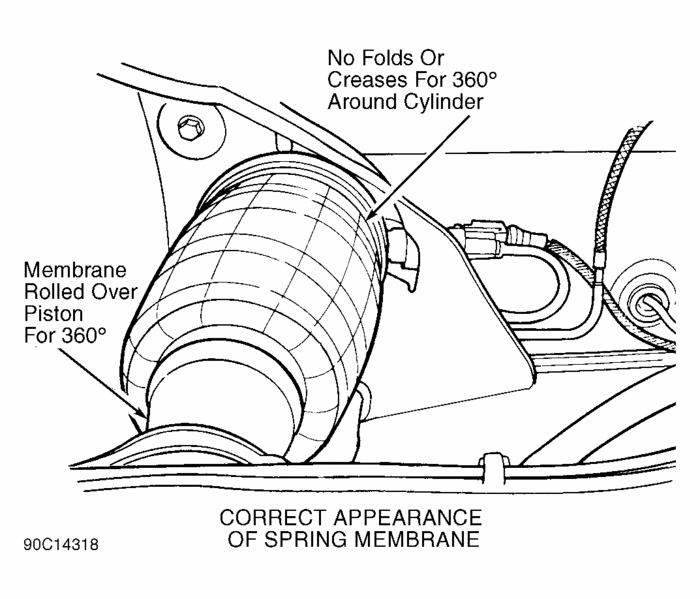 No Folds Or Creases For 360° Around Cylinder

Membrane Rolled Over Piston For 360°

CORRECT APPEARANCE OF SPRING MEMBRANE

90C14318