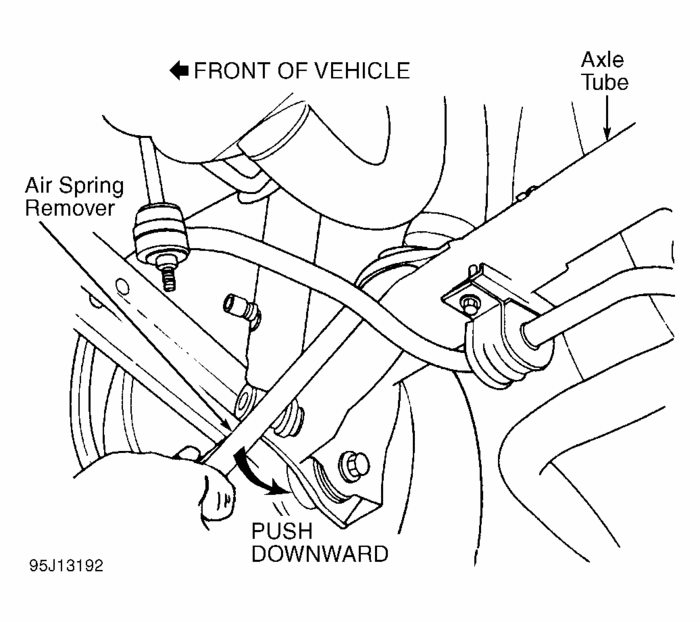 FRONT OF VEHICLE

Axle Tube

Air Spring Remover

PUSH DOWNWARD

95J13192