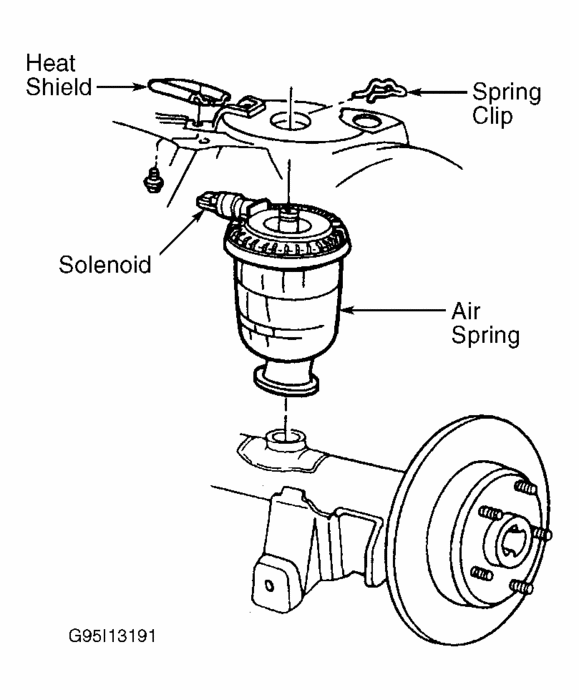 Heat Shield

Spring Clip

Solenoid

Air Spring

G95I13191