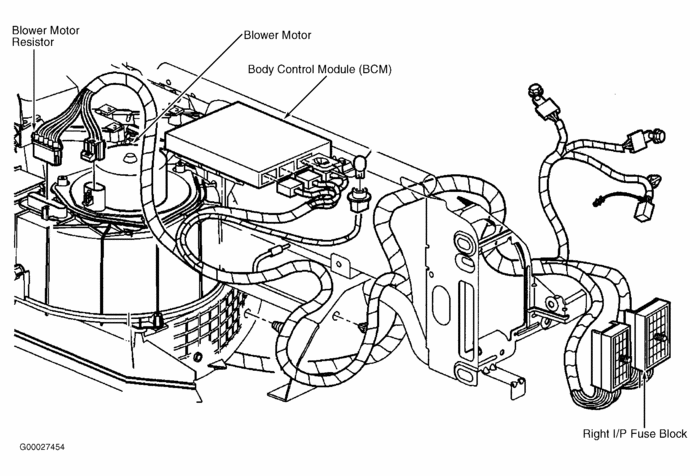 Blower Motor Resistor

Blower Motor

Body Control Module (BCM)

Right I/P Fuse Block

G00027454