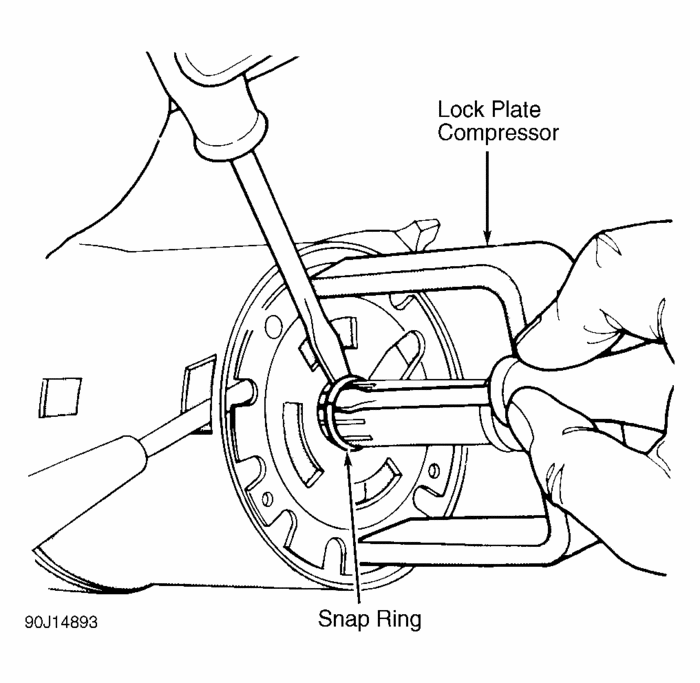 Lock Plate Compressor

Snap Ring

90J14893