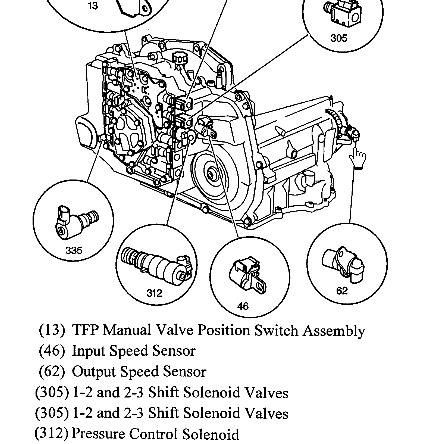 13

305

335

312

46

62

(13) TFP Manual Valve Position Switch Assembly
(46) Input Speed Sensor
(62) Output Speed Sensor
(305) 1-2 and 2-3 Shift Solenoid Valves
(305) 1-2 and 2-3 Shift Solenoid Valves
(312) Pressure Control Solenoid