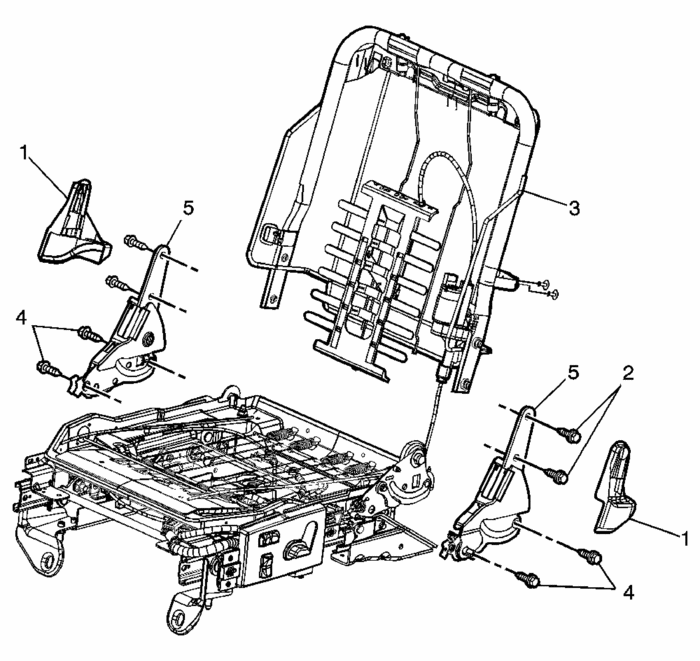 1
5
3
4
5
2
1
4