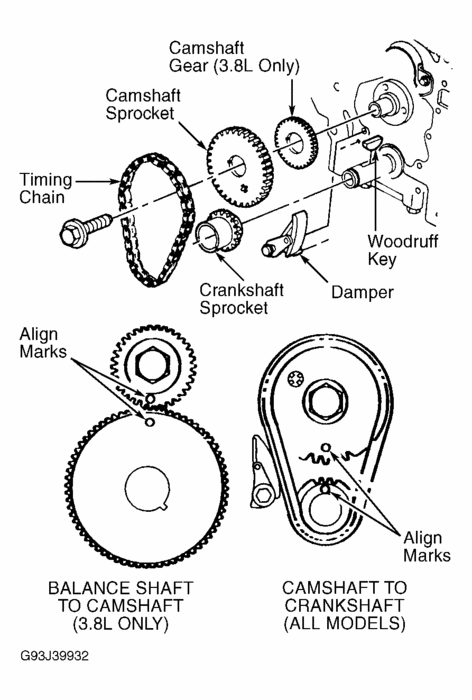 Camshaft Gear (3.8L Only)

Camshaft Sprocket

Timing Chain

Woodruff Key

Crankshaft Sprocket

Damper

Align Marks

Align Marks

BALANCE SHAFT TO CAMSHAFT (3.8L ONLY)

CAMSHAFT TO CRANKSHAFT (ALL MODELS)

G93J39932