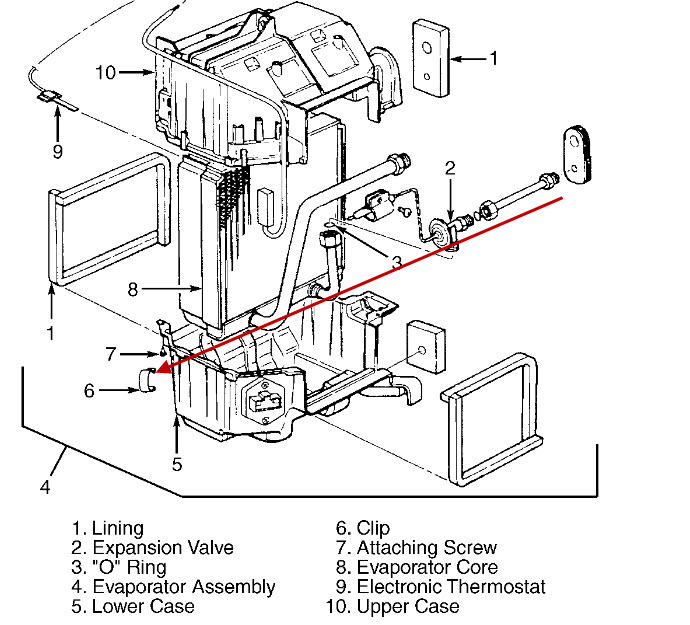 10

1

9

2

3

8

1

7

6

5

4

1. Lining
2. Expansion Valve
3. "O" Ring
4. Evaporator Assembly
5. Lower Case

6. Clip
7. Attaching Screw
8. Evaporator Core
9. Electronic Thermostat
10. Upper Case