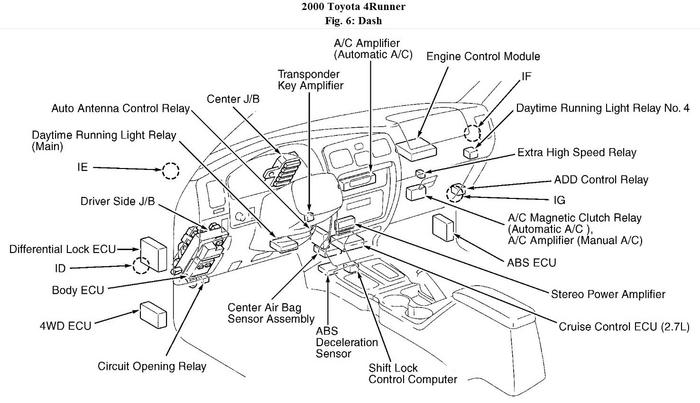 2000 Toyota 4Runner
Fig. 6: Dash

A/C Amplifier (Automatic A/C)

Engine Control Module

Transponder Key Amplifier

IF

Center J/B

Auto Antenna Control Relay

Daytime Running Light Relay No. 4

Daytime Running Light Relay (Main)

Extra High Speed Relay

IE

ADD Control Relay

IG

Driver Side J/B

A/C Magnetic Clutch Relay (Automatic A/C ), A/C Amplifier (Manual A/C)

Differential Lock ECU

ID

ABS ECU

Body ECU

Stereo Power Amplifier

Center Air Bag Sensor Assembly

4WD ECU

Cruise Control ECU (2.7L)

ABS Deceleration Sensor

Circuit Opening Relay

Shift Lock Control Computer