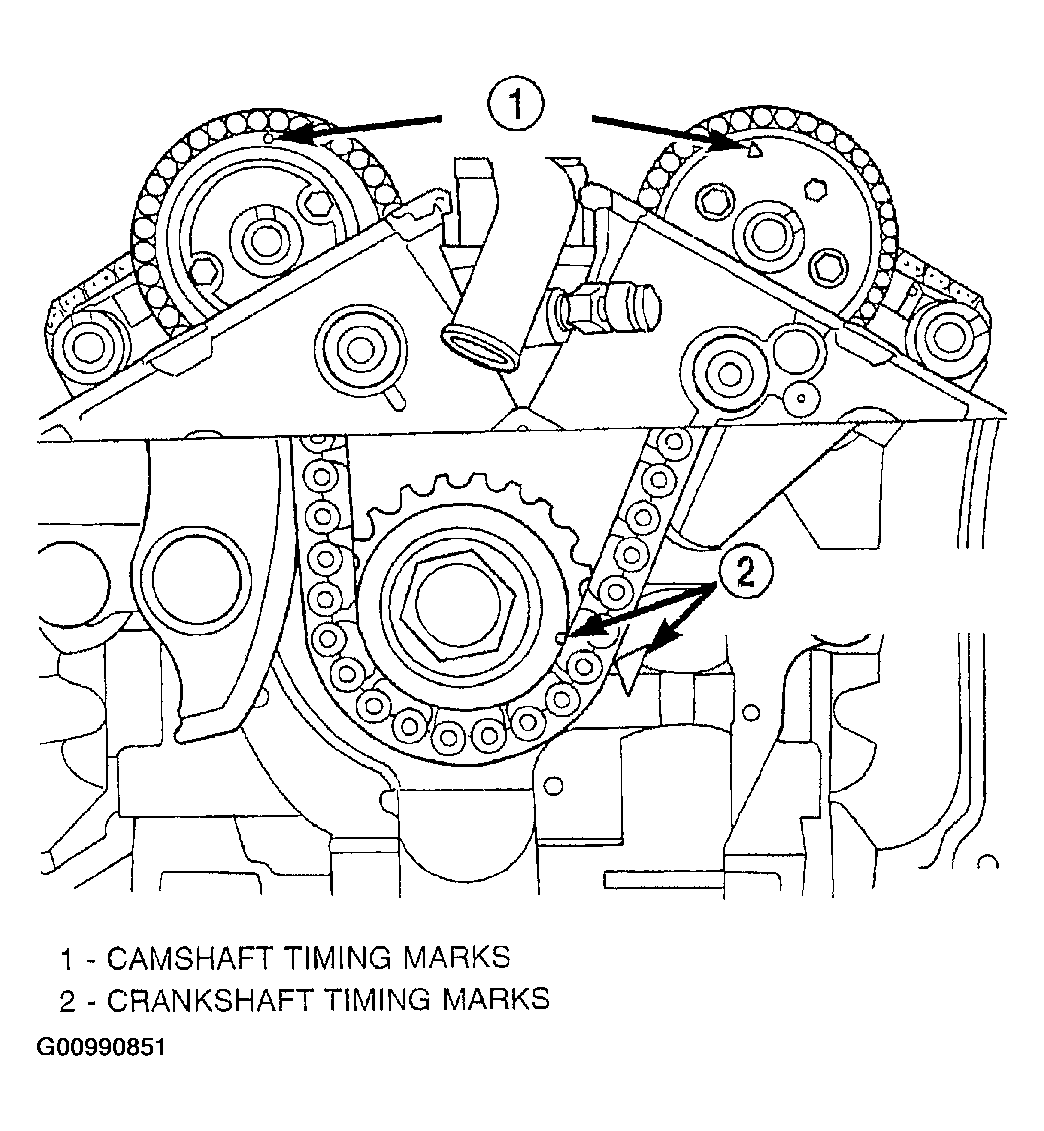 1

2

1 - CAMSHAFT TIMING MARKS
2 - CRANKSHAFT TIMING MARKS

G00990851