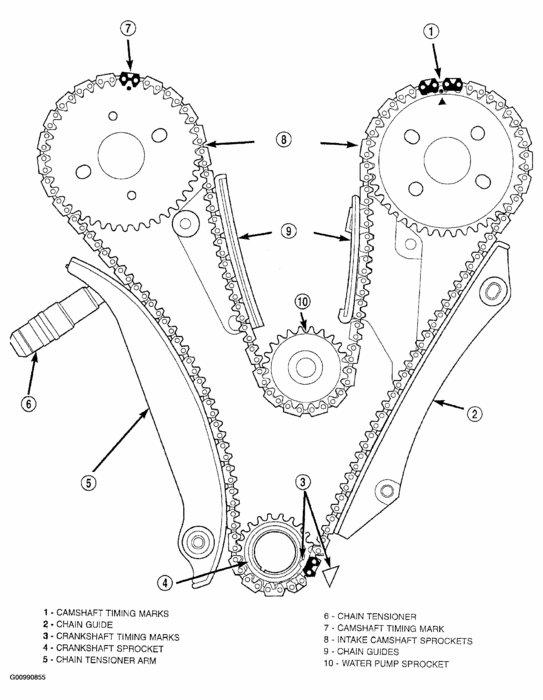 7
1
8
9
10
6
2
5
3
4

1 - CAMSHAFT TIMING MARKS
2 - CHAIN GUIDE
3 - CRANKSHAFT TIMING MARKS
4 - CRANKSHAFT SPROCKET
5 - CHAIN TENSIONER ARM

6 - CHAIN TENSIONER
7 - CAMSHAFT TIMING MARK
8 - INTAKE CAMSHAFT SPROCKETS
9 - CHAIN GUIDES
10 - WATER PUMP SPROCKET

G00990855