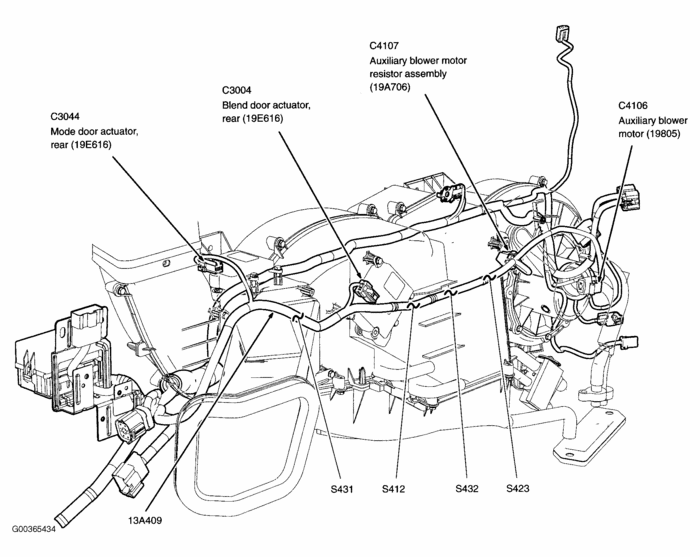 C3044
Mode door actuator, rear (19E616)

C3004
Blend door actuator, rear (19E616)

C4107
Auxiliary blower motor resistor assembly (19A706)

C4106
Auxiliary blower motor (19805)

S431

S412

S432

S423

13A409

G00365434