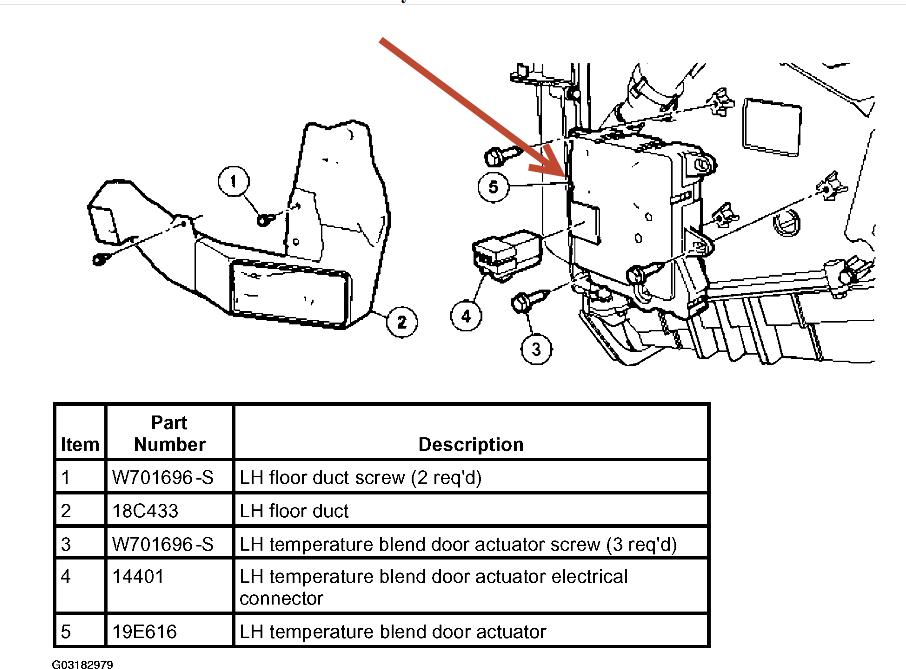 1

2

5

4

3

| Item | Part Number | Description |
|---|---|---|
| 1 | W701696-S | LH floor duct screw (2 req'd) |
| 2 | 18C433 | LH floor duct |
| 3 | W701696-S | LH temperature blend door actuator screw (3 req'd) |
| 4 | 14401 | LH temperature blend door actuator electrical connector |
| 5 | 19E616 | LH temperature blend door actuator |

G03182979