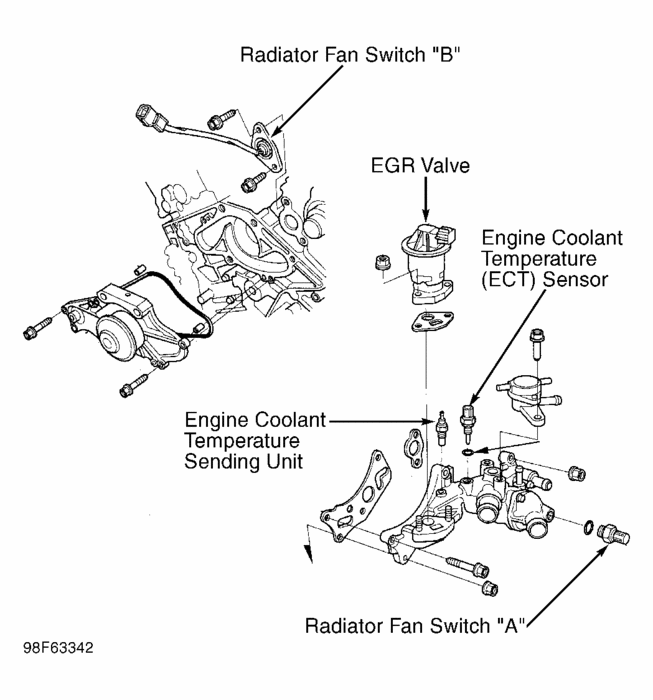 Radiator Fan Switch "B"

EGR Valve

Engine Coolant Temperature (ECT) Sensor

Engine Coolant Temperature Sending Unit

Radiator Fan Switch "A"

98F63342