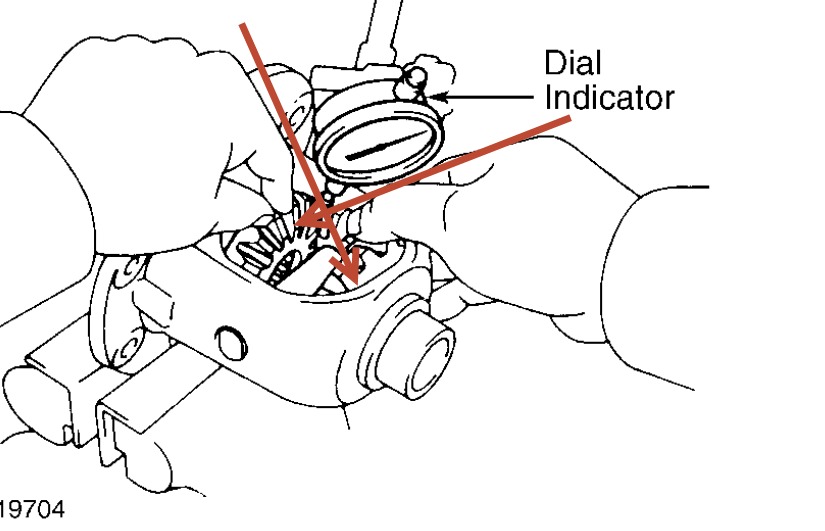 Dial Indicator

19704