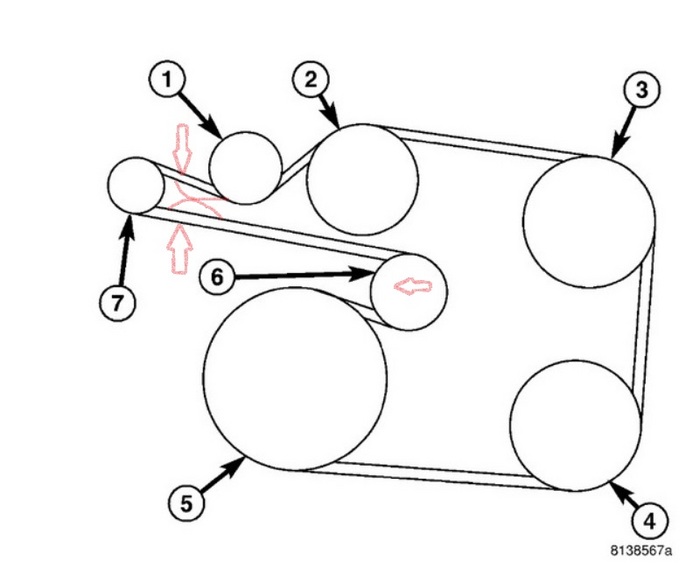 1
2
3
7
6
5
4
8138567a