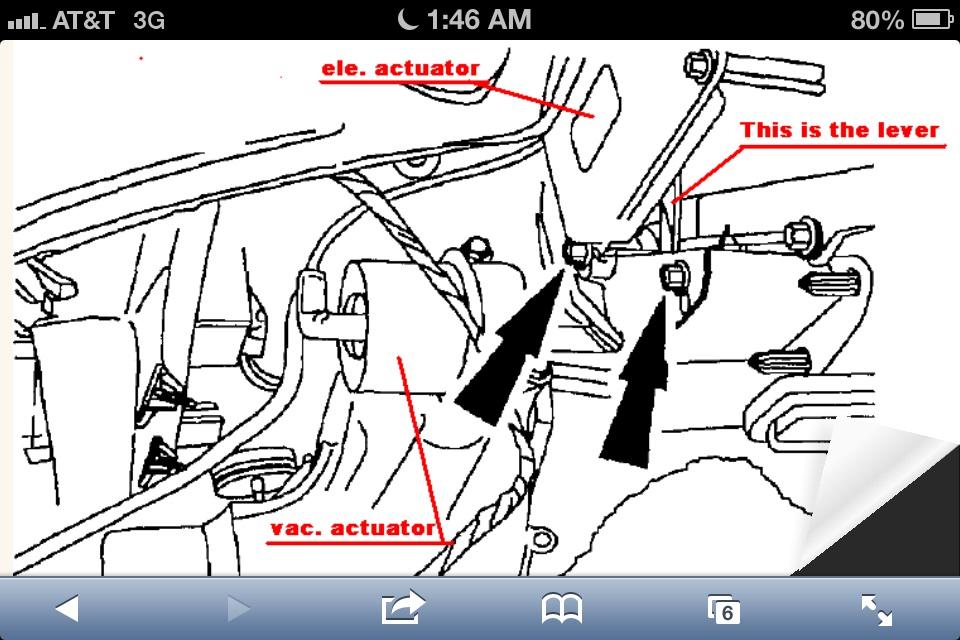 AT&T 3G 1:46 AM 80%

ele. actuator

This is the lever

vac. actuator

6