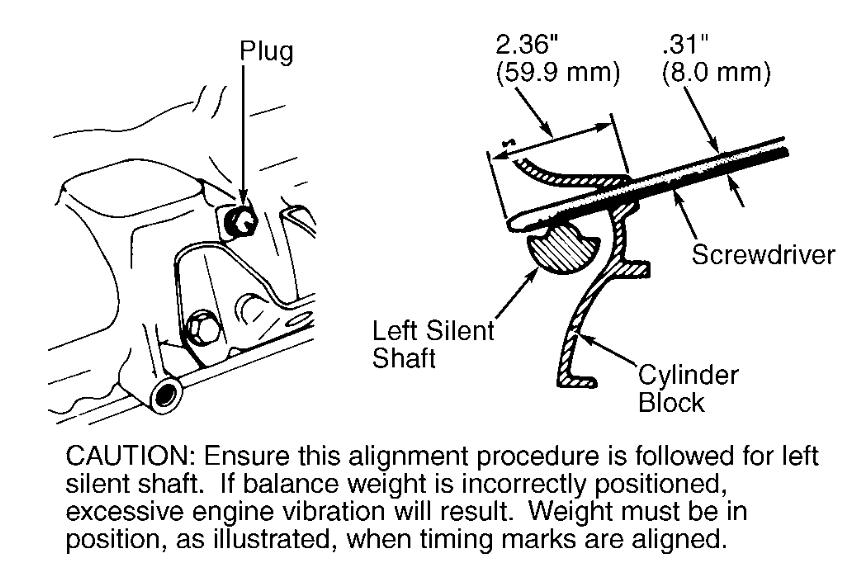 Plug

2.36" (59.9 mm)

.31" (8.0 mm)

Screwdriver

Left Silent Shaft

Cylinder Block

CAUTION: Ensure this alignment procedure is followed for left silent shaft. If balance weight is incorrectly positioned, excessive engine vibration will result. Weight must be in position, as illustrated, when timing marks are aligned.