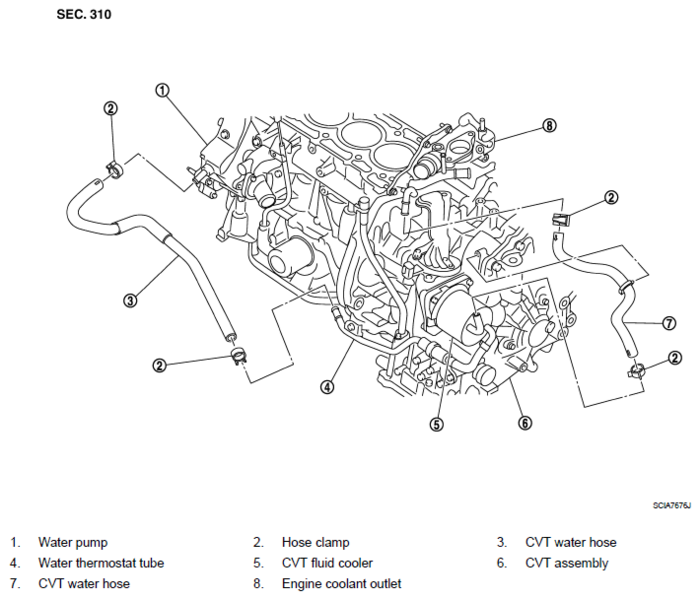 SEC. 310

1
2
8
2
3
7
2
2
4
5
6

SCIA7676J

1. Water pump
2. Hose clamp
3. CVT water hose
4. Water thermostat tube
5. CVT fluid cooler
6. CVT assembly
7. CVT water hose
8. Engine coolant outlet