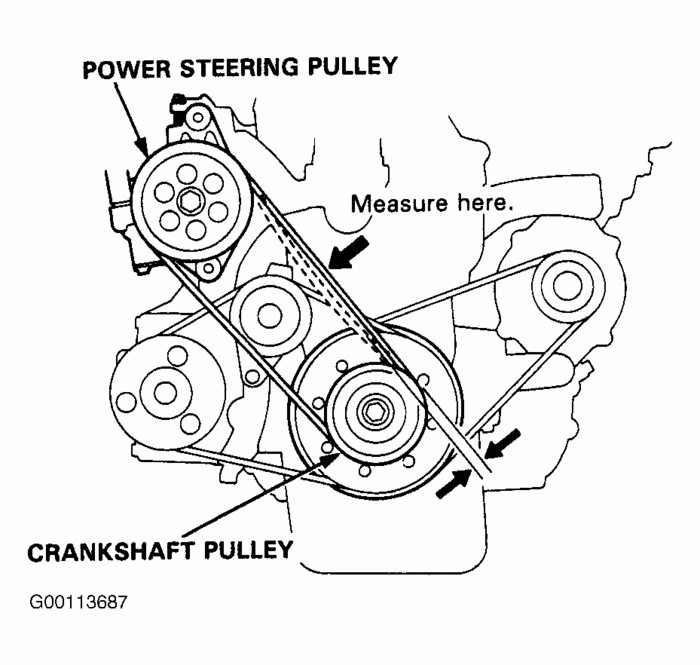 POWER STEERING PULLEY

Measure here.

CRANKSHAFT PULLEY

G00113687