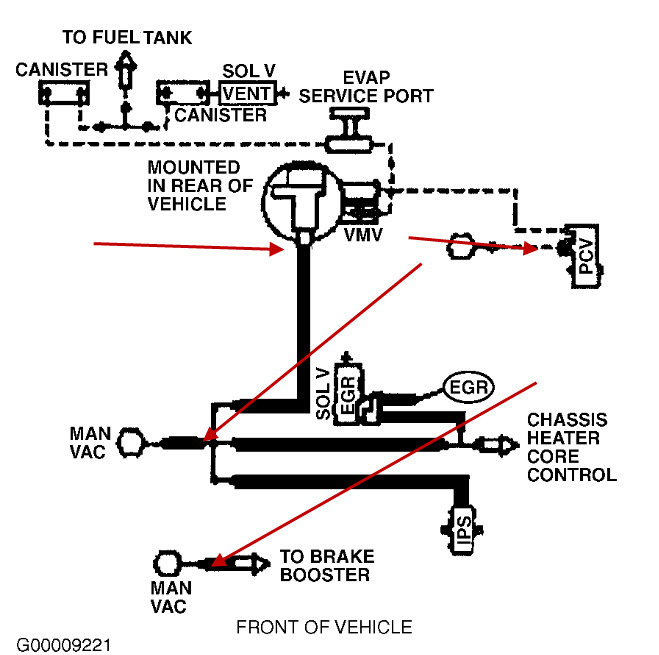 TO FUEL TANK
CANISTER
SOL V
VENT
CANISTER
EVAP
SERVICE PORT
MOUNTED
IN REAR OF
VEHICLE
VMV
PCV
SOL V
EGR
EGR
MAN
VAC
CHASSIS
HEATER
CORE
CONTROL
IPS
MAN
VAC
TO BRAKE
BOOSTER
FRONT OF VEHICLE
G00009221