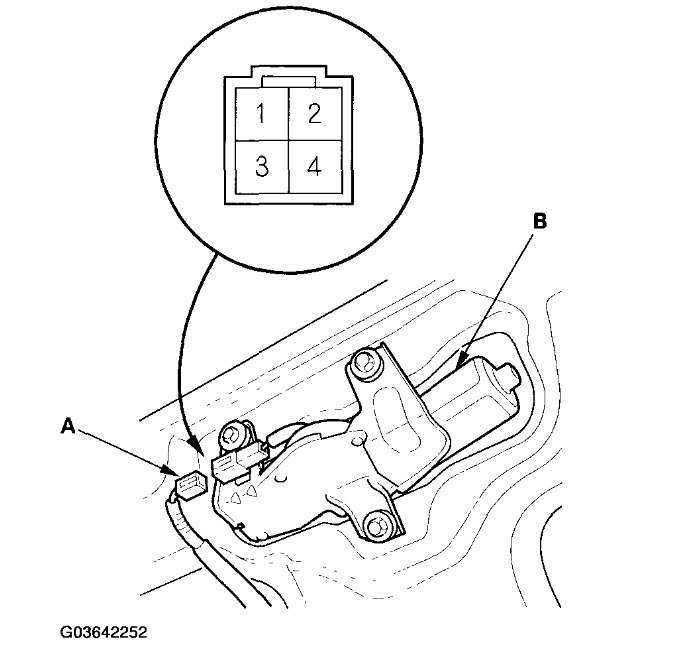 1
2
3
4
B
A
G03642252