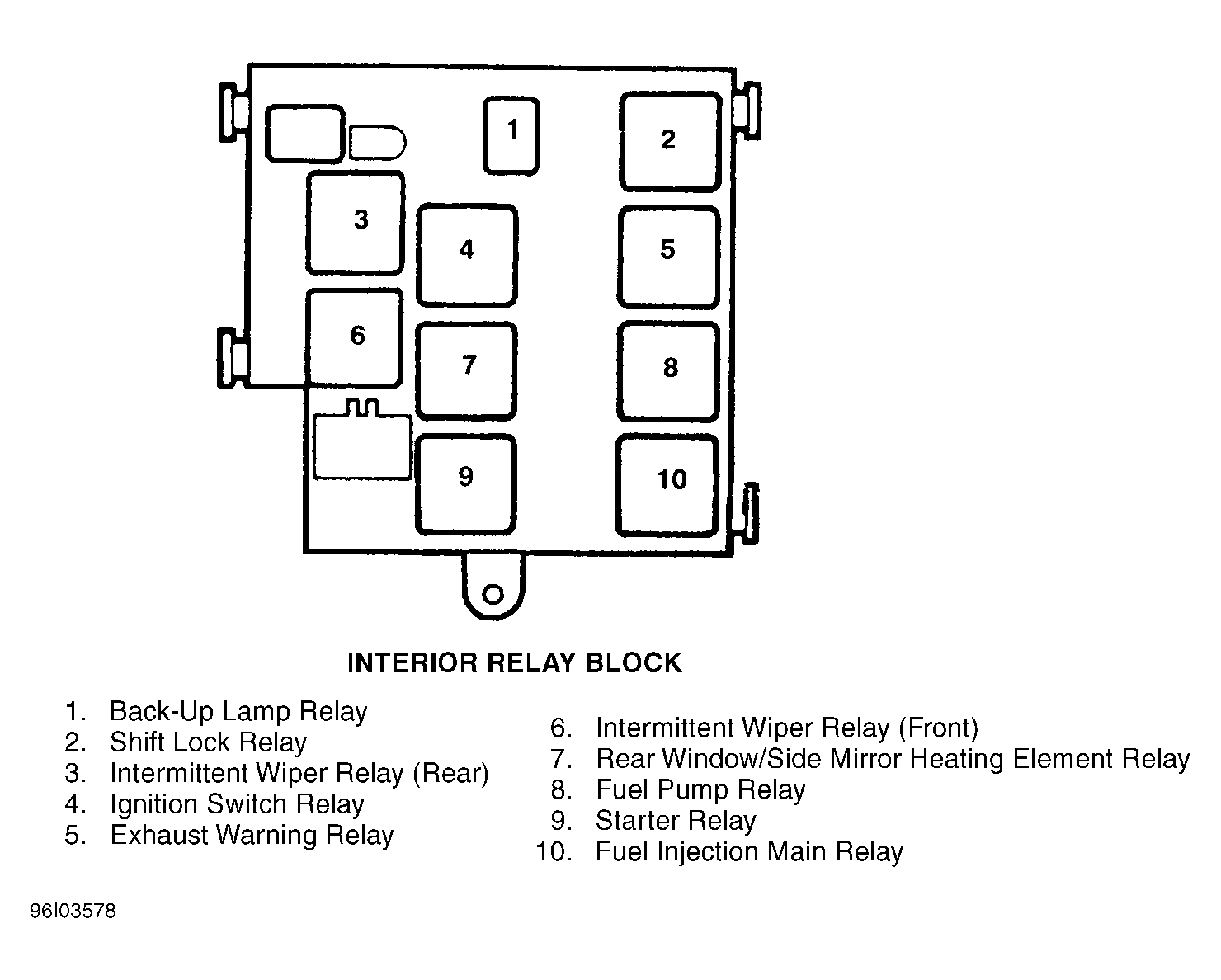 1

2

3

4

5

6

7

8

9

10

INTERIOR RELAY BLOCK

1. Back-Up Lamp Relay
2. Shift Lock Relay
3. Intermittent Wiper Relay (Rear)
4. Ignition Switch Relay
5. Exhaust Warning Relay

6. Intermittent Wiper Relay (Front)
7. Rear Window/Side Mirror Heating Element Relay
8. Fuel Pump Relay
9. Starter Relay
10. Fuel Injection Main Relay

96I03578