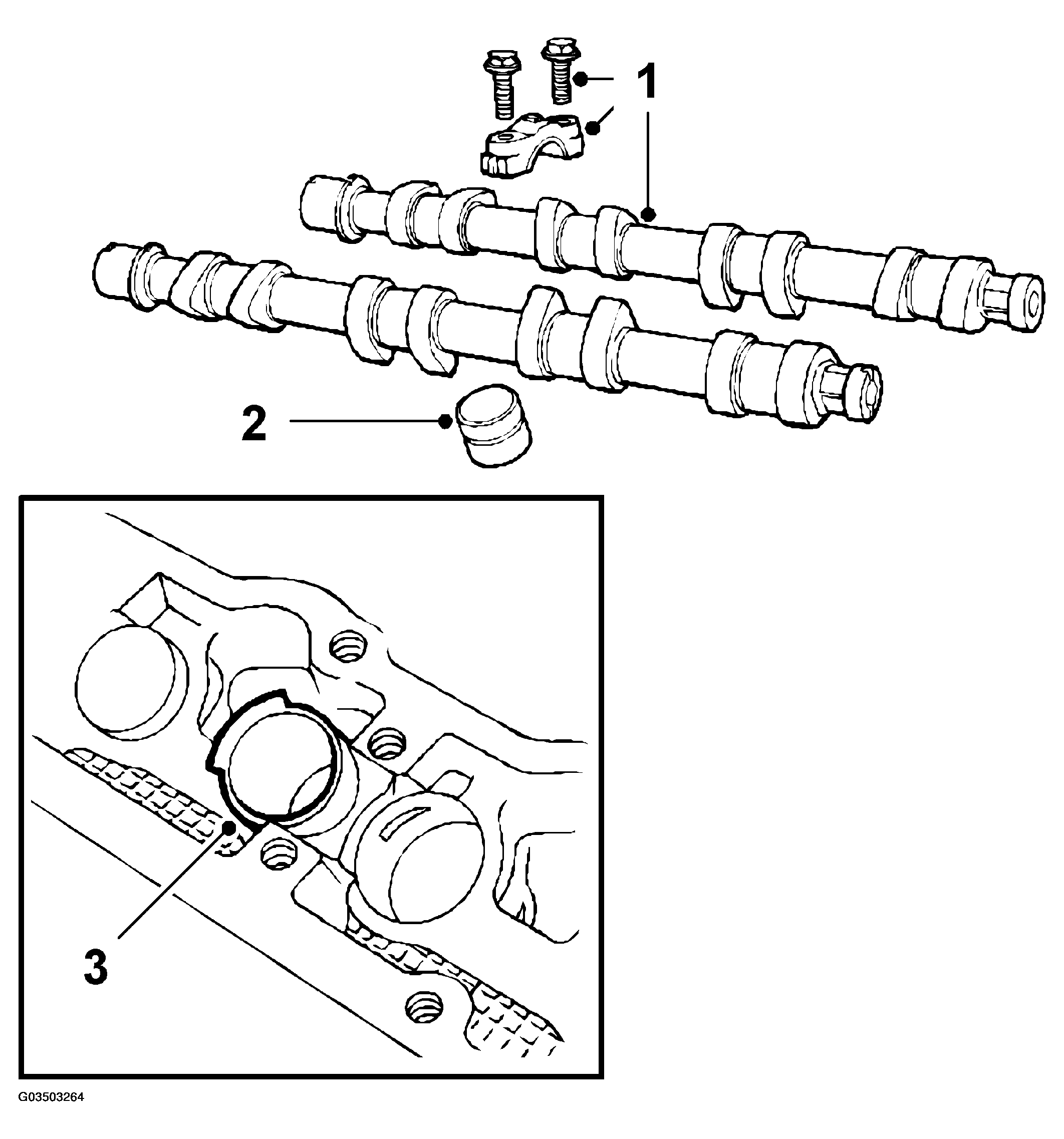 1
2
3
G03503264