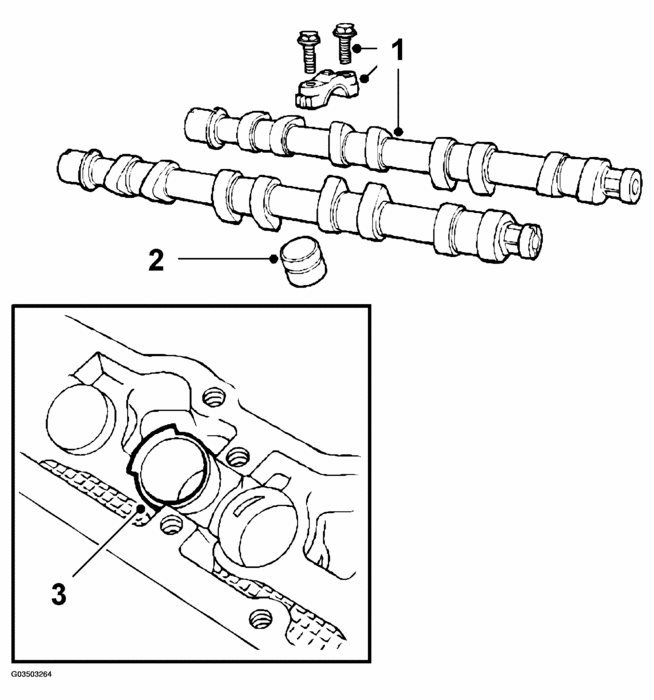 1
2
3
G03503264