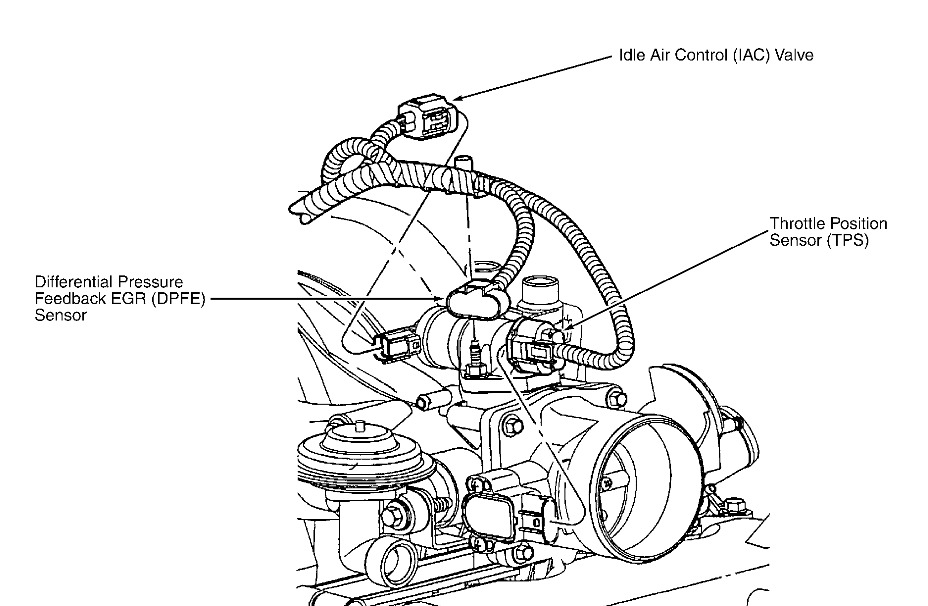 Idle Air Control (IAC) Valve

Throttle Position Sensor (TPS)

Differential Pressure Feedback EGR (DPFE) Sensor