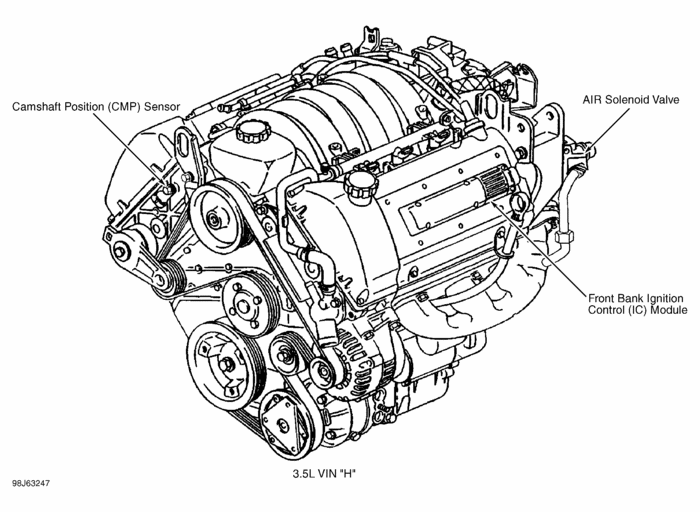 Camshaft Position (CMP) Sensor

AIR Solenoid Valve

Front Bank Ignition Control (IC) Module

3.5L VIN "H"

98J63247