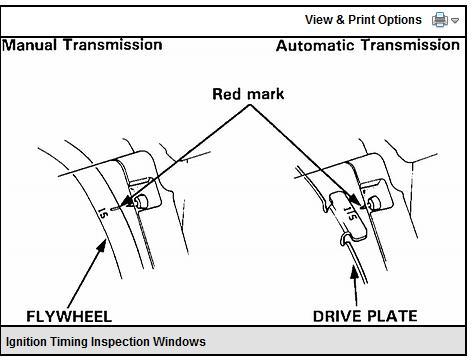 View & Print Options

Manual Transmission

Automatic Transmission

Red mark

15

15

FLYWHEEL

DRIVE PLATE

Ignition Timing Inspection Windows