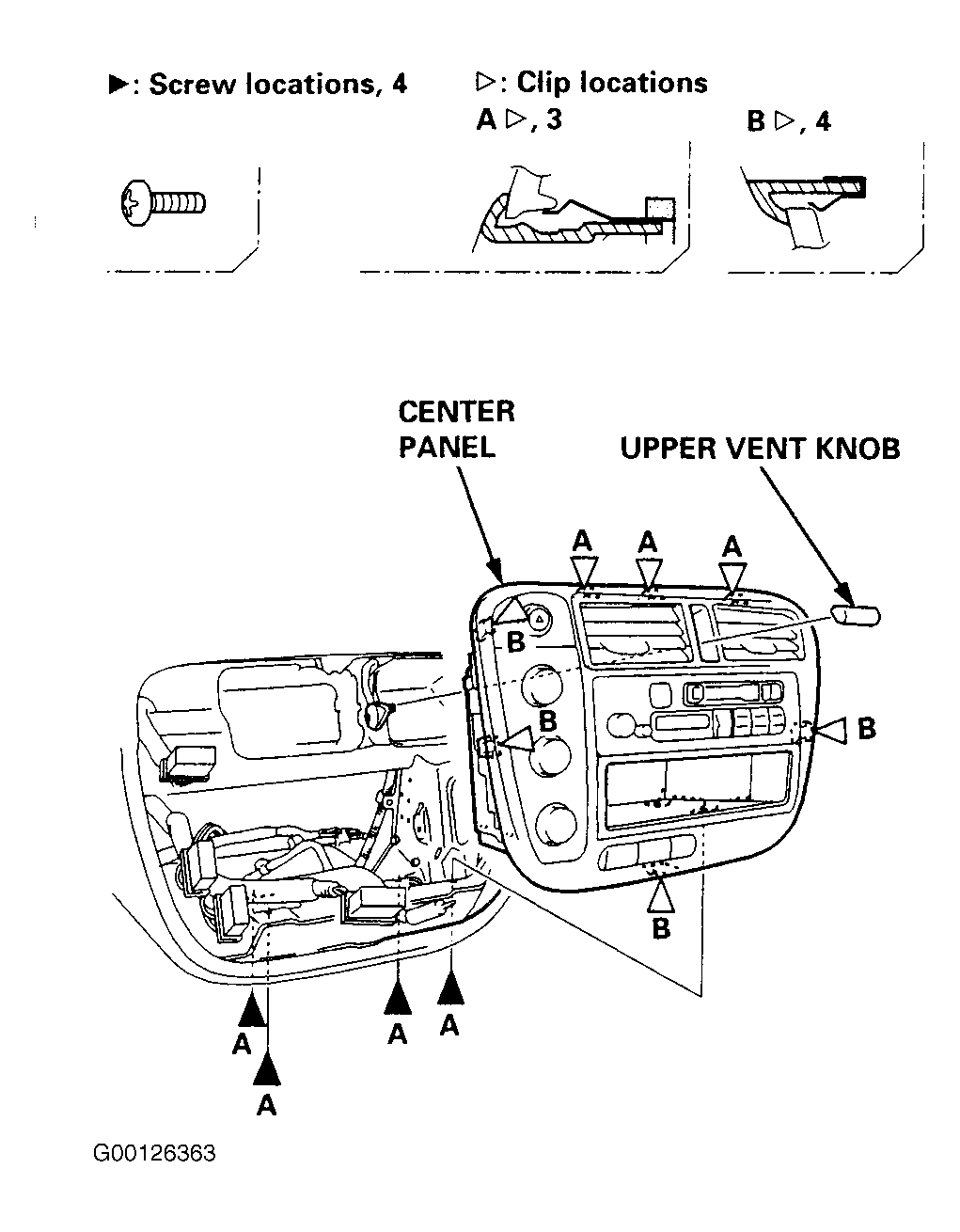 ▶: Screw locations, 4

▷: Clip locations
A ▷, 3
B ▷, 4

CENTER PANEL

UPPER VENT KNOB

A
A
A
B
B
B
B
A
A
A
A

G00126363