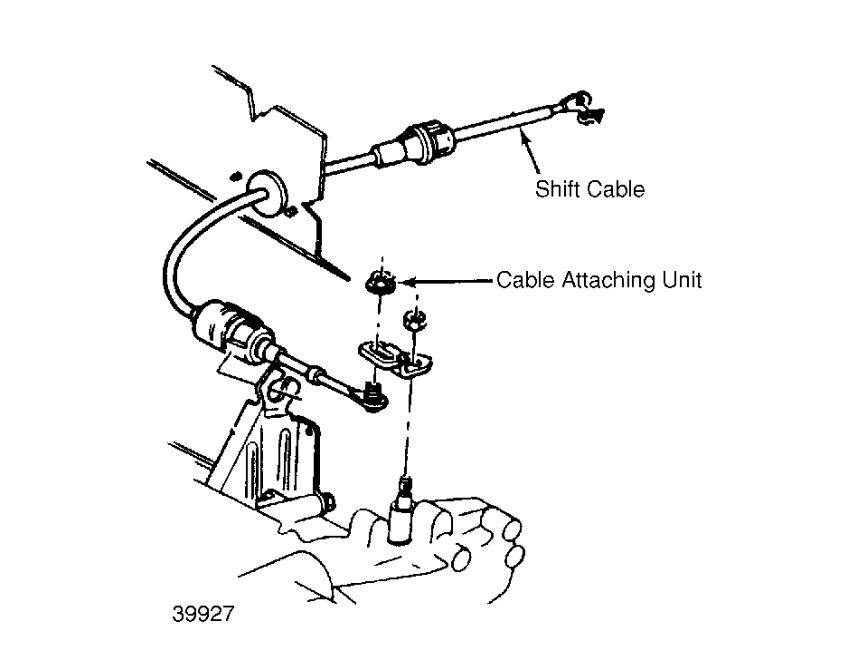 Shift Cable

Cable Attaching Unit

39927