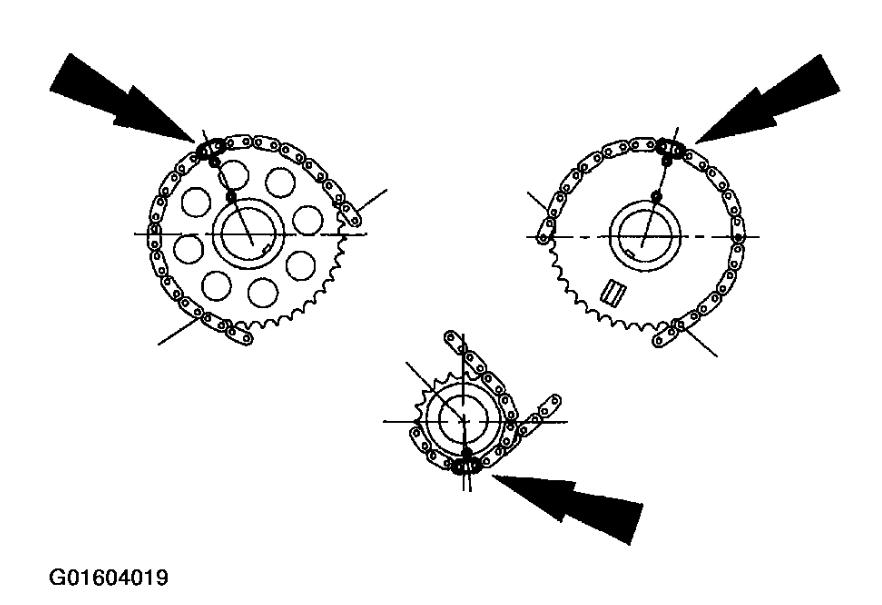 G01604019