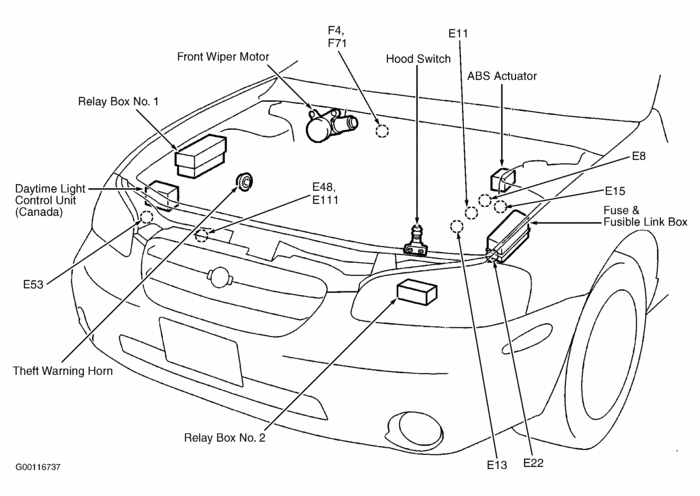 F4,
F71

E11

Front Wiper Motor

Hood Switch

ABS Actuator

Relay Box No. 1

E8

Daytime Light
Control Unit
(Canada)

E48,
E111

E15

Fuse &
Fusible Link Box

E53

Theft Warning Horn

Relay Box No. 2

E13

E22

G00116737