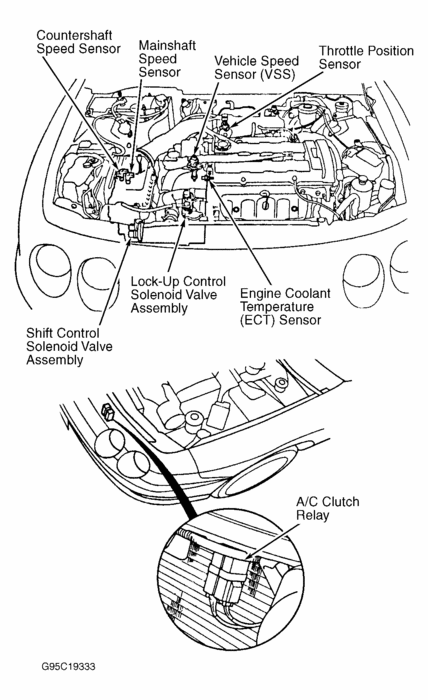 Countershaft Speed Sensor

Mainshaft Speed Sensor

Vehicle Speed Sensor (VSS)

Throttle Position Sensor

Lock-Up Control Solenoid Valve Assembly

Engine Coolant Temperature (ECT) Sensor

Shift Control Solenoid Valve Assembly

A/C Clutch Relay

G95C19333