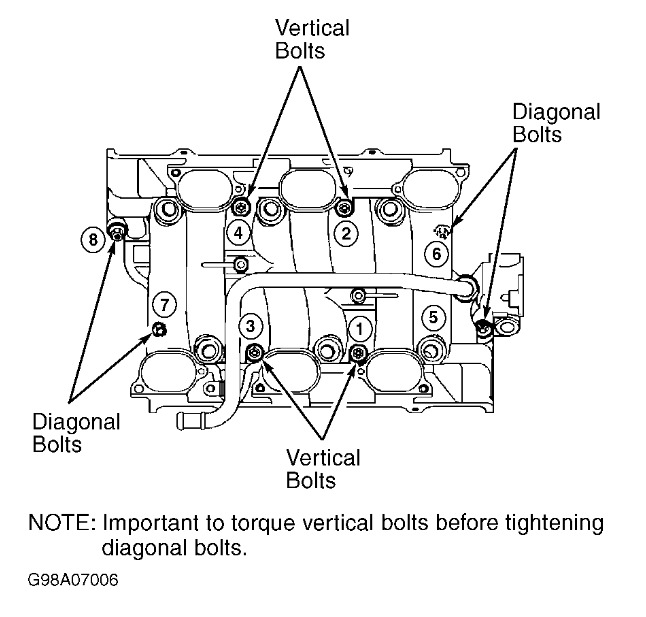 Vertical Bolts

Diagonal Bolts

8

4

2

6

7

3

1

5

Diagonal Bolts

Vertical Bolts

NOTE: Important to torque vertical bolts before tightening diagonal bolts.

G98A07006