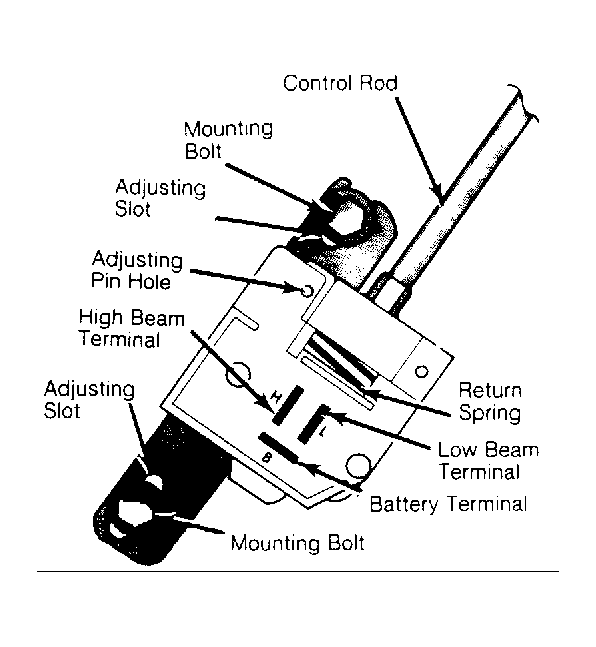 Control Rod

Mounting Bolt

Adjusting Slot

Adjusting Pin Hole

High Beam Terminal

Adjusting Slot

H

L

B

Return Spring

Low Beam Terminal

Battery Terminal

Mounting Bolt