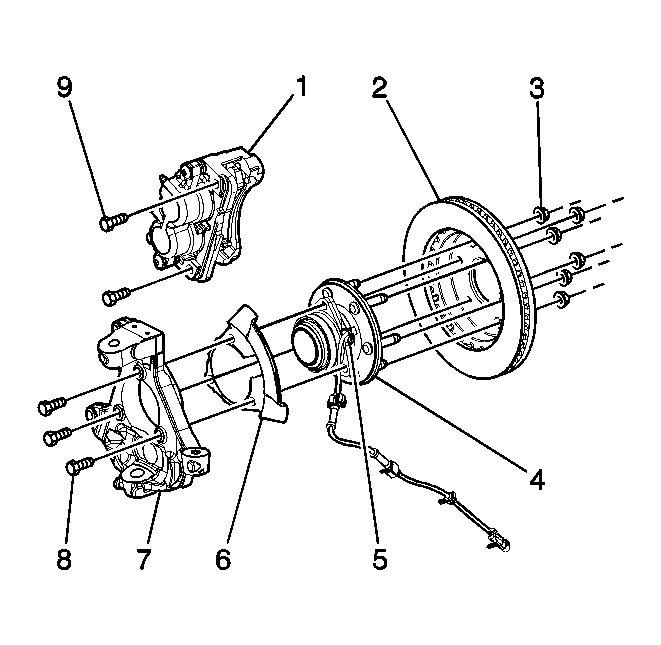 9
1
2
3
4
8
7
6
5