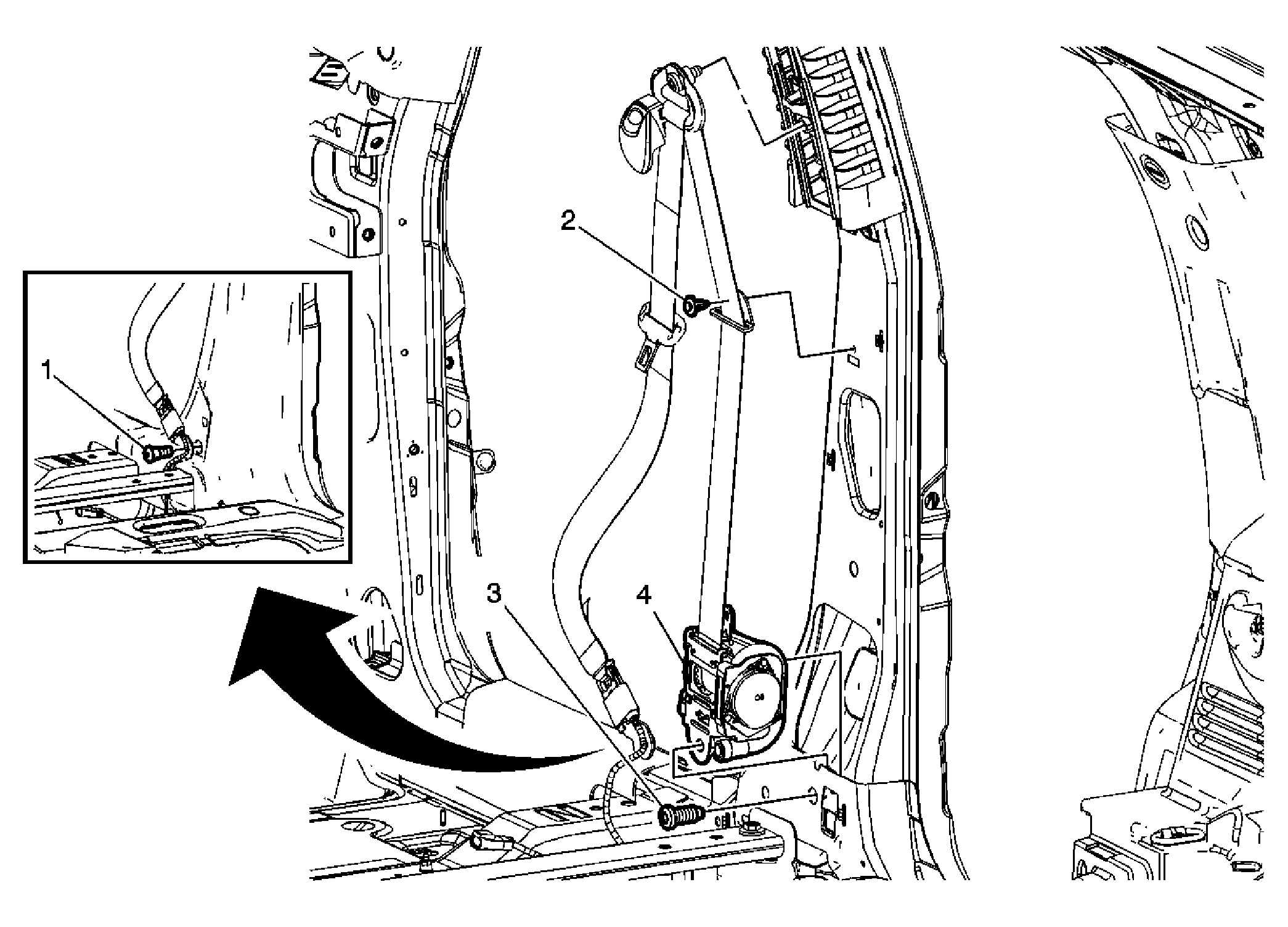 1
2
3
4